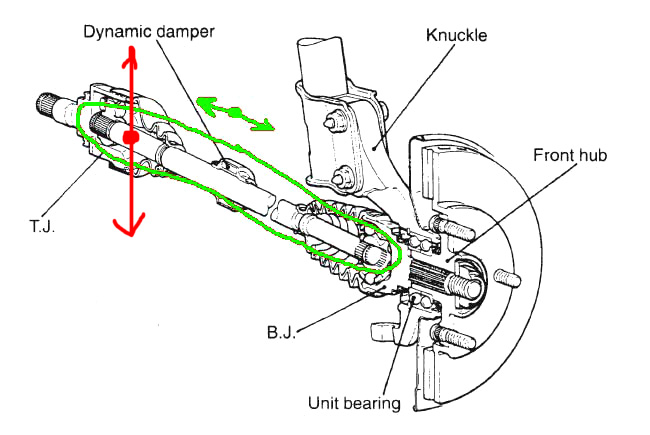 Dynamic damper
Knuckle
Front hub
T.J.
B.J.
Unit bearing