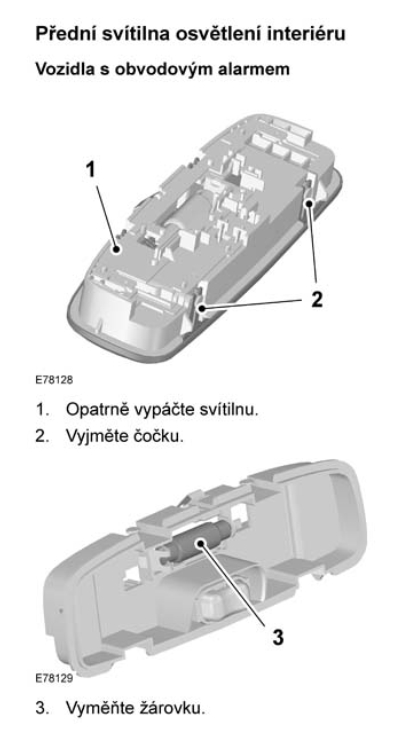 Přední svítilna osvětlení interiéru

Vozidla s obvodovým alarmem

1

2

E78128

1. Opatrně vypáčte svítilnu.

2. Vyjměte čočku.

3

E78129

3. Vyměňte žárovku.