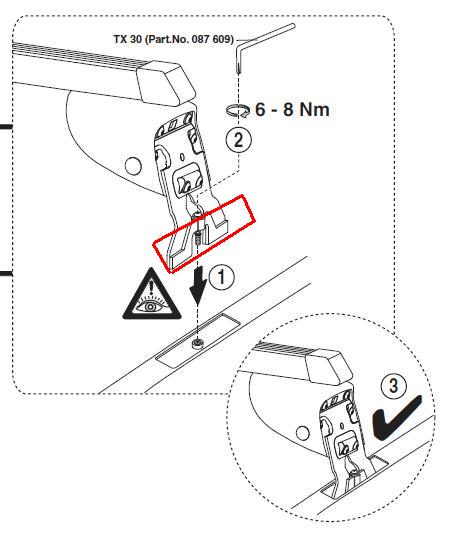 TX 30 (Part.No. 087 609)

6 - 8 Nm

2

1

3