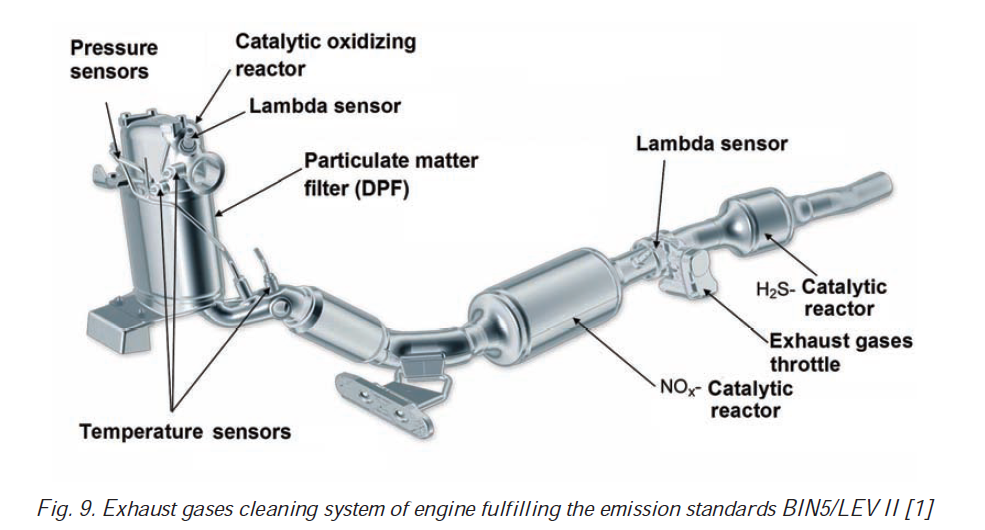 Pressure sensors

Catalytic oxidizing reactor

Lambda sensor

Particulate matter filter (DPF)

Lambda sensor

$H_2S$- Catalytic reactor

Exhaust gases throttle

$NO_x$- Catalytic reactor

Temperature sensors

Fig. 9. Exhaust gases cleaning system of engine fulfilling the emission standards BIN5/LEV II [1]