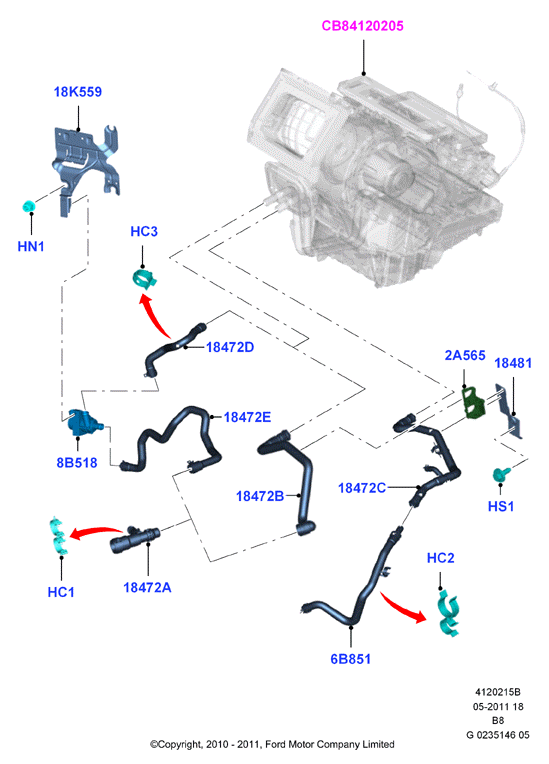 CB84120205

18K559

HN1

HC3

18472D

2A565

18481

18472E

8B518

18472B

18472C

HS1

HC1

18472A

HC2

6B851

4120215B
05-2011 18
B8
G 0235146 05

©Copyright, 2010 - 2011, Ford Motor Company Limited