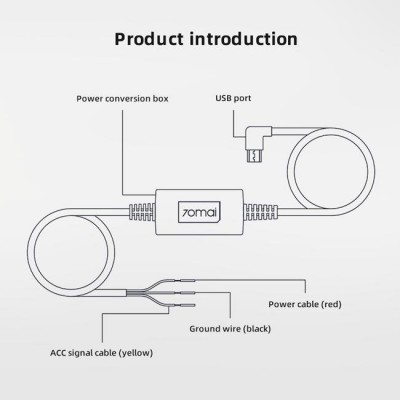 Product introduction

Power conversion box

USB port

70mai

Power cable (red)

Ground wire (black)

ACC signal cable (yellow)