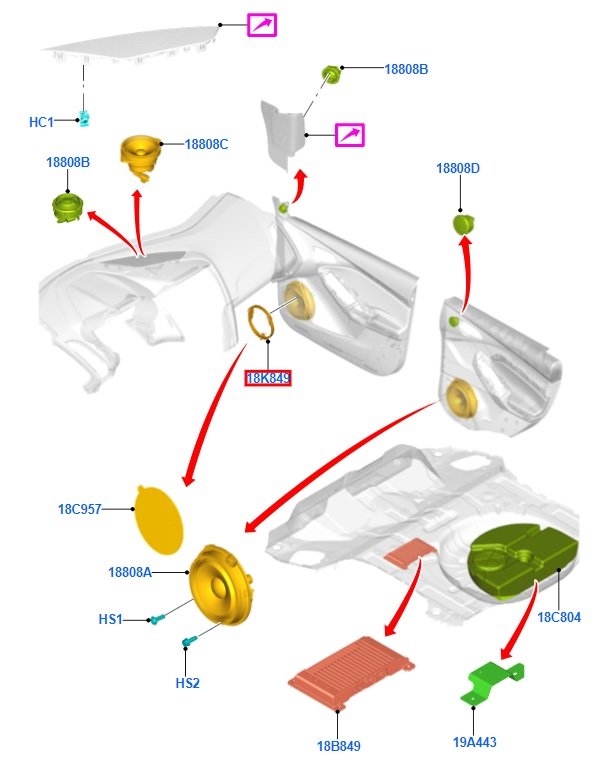 18808B
HC1
18808C
18808B
18808D
18K849
18C957
18808A
HS1
HS2
18C804
18B849
19A443