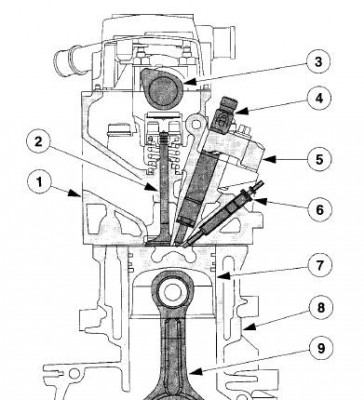 3
4
2
5
1
6
7
8
9