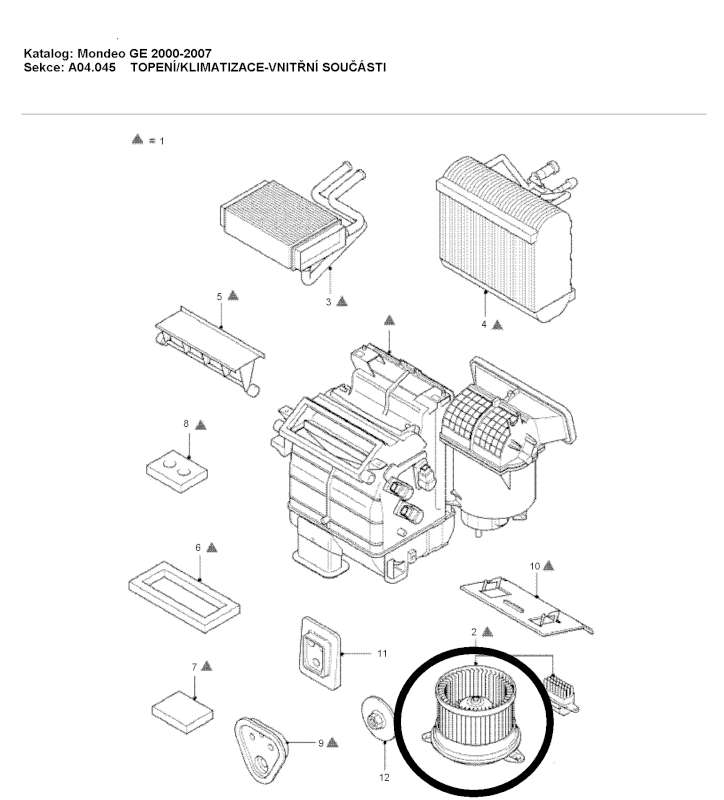 Katalog: Mondeo GE 2000-2007
Sekce: A04.045 TOPENÍ/KLIMATIZACE-VNITŘNÍ SOUČÁSTI

▲ = 1

3 ▲

4 ▲

5 ▲

▲

8 ▲

6 ▲

10 ▲

2 ▲

11

7 ▲

9 ▲

12