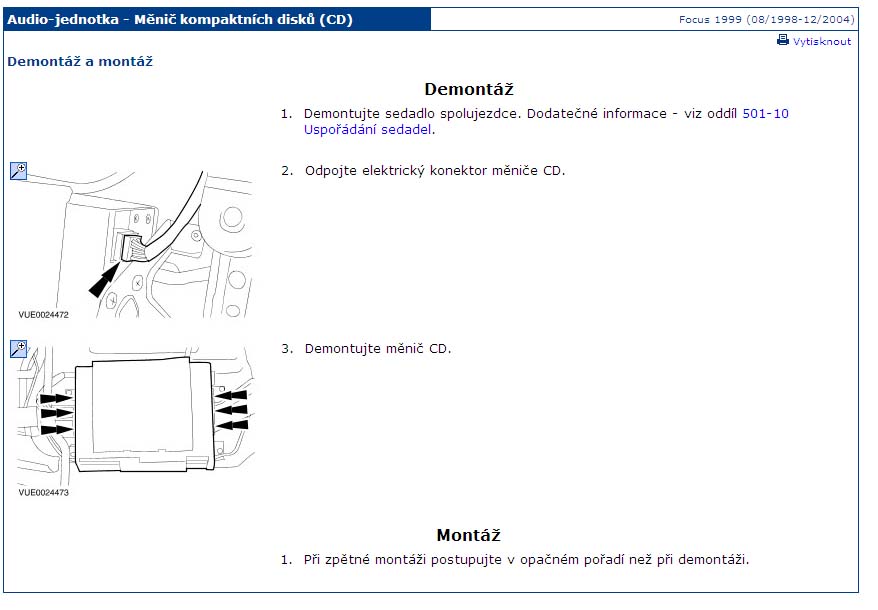 Audio-jednotka - Měnič kompaktních disků (CD)

Focus 1999 (08/1998-12/2004)

Vytisknout

Demontáž a montáž

Demontáž

1. Demontujte sedadlo spolujezdce. Dodatečné informace - viz oddíl 501-10 Uspořádání sedadel.

2. Odpojte elektrický konektor měniče CD.

VUE0024472

3. Demontujte měnič CD.

VUE0024473

Montáž

1. Při zpětné montáži postupujte v opačném pořadí než při demontáži.