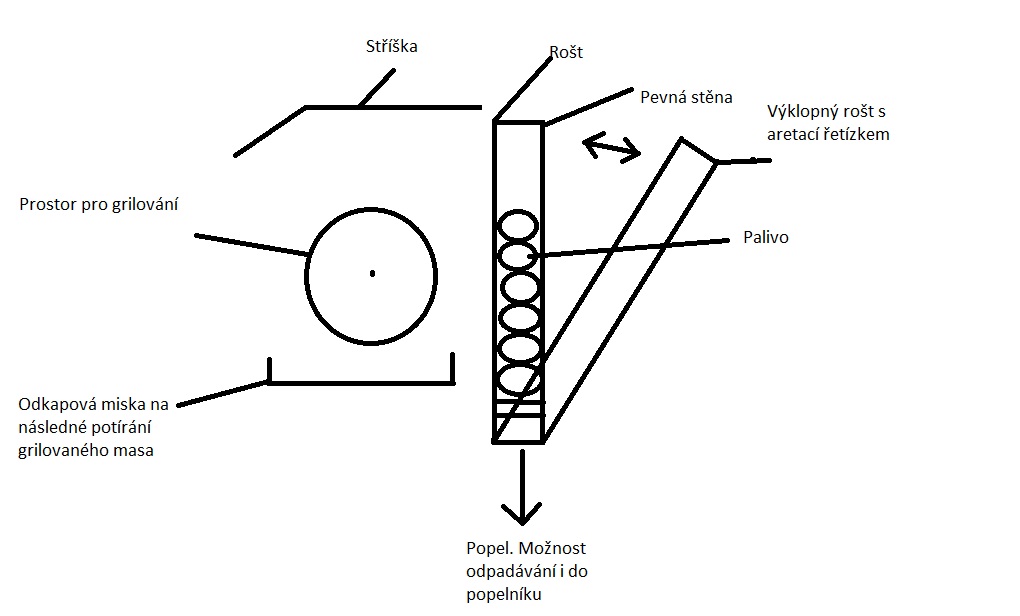 Stříška

Rošt

Pevná stěna

Výklopný rošt s aretací řetízkem

Prostor pro grilování

Palivo

Odkapová miska na následné potírání grilovaného masa

Popel. Možnost odpadávání i do popelníku