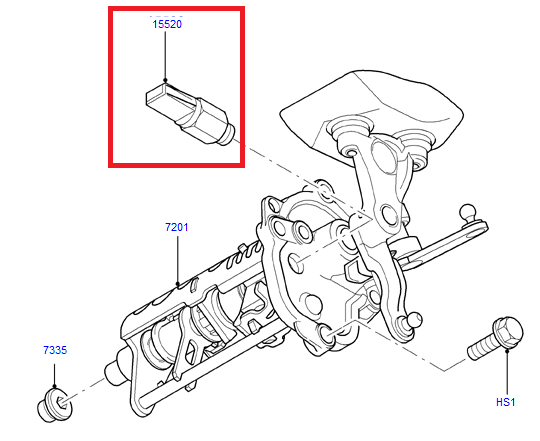 15520

7201

7335

HS1